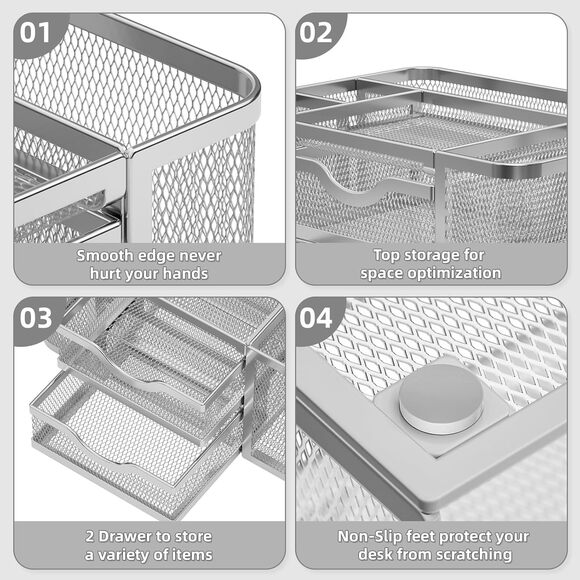 01

Smooth edge never hurt your hands

02

Top storage for space optimization

03

2 Drawer to store a variety of items

04

Non-Slip feet protect your desk from scratching